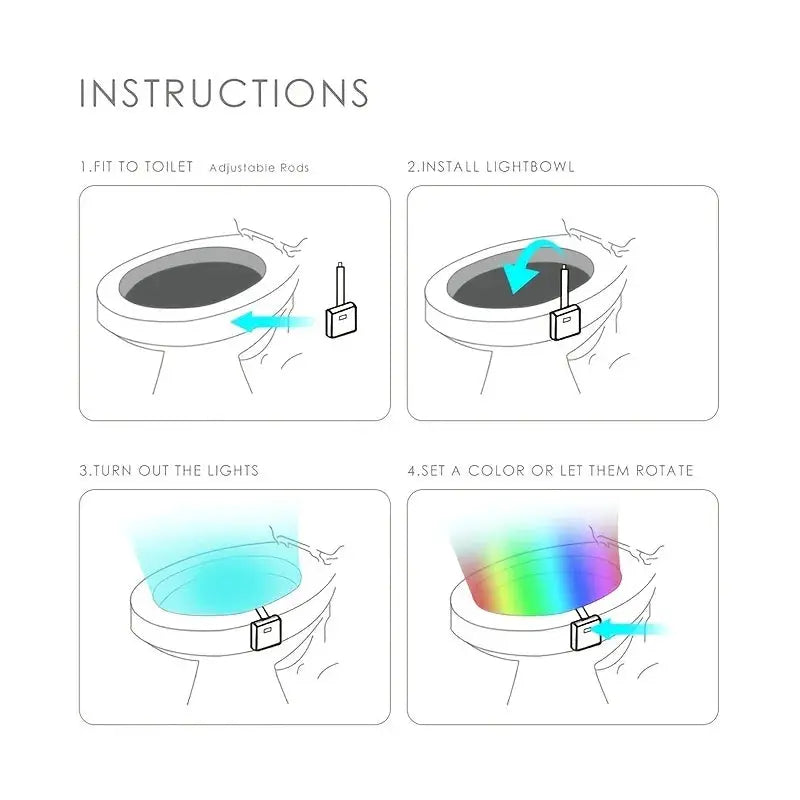 INSTRUCTIONS

1.FIT TO TOILET Adjustable Rods

2.INSTALL LIGHTBOWL

3.TURN OUT THE LIGHTS

4.SET A COLOR OR LET THEM ROTATE